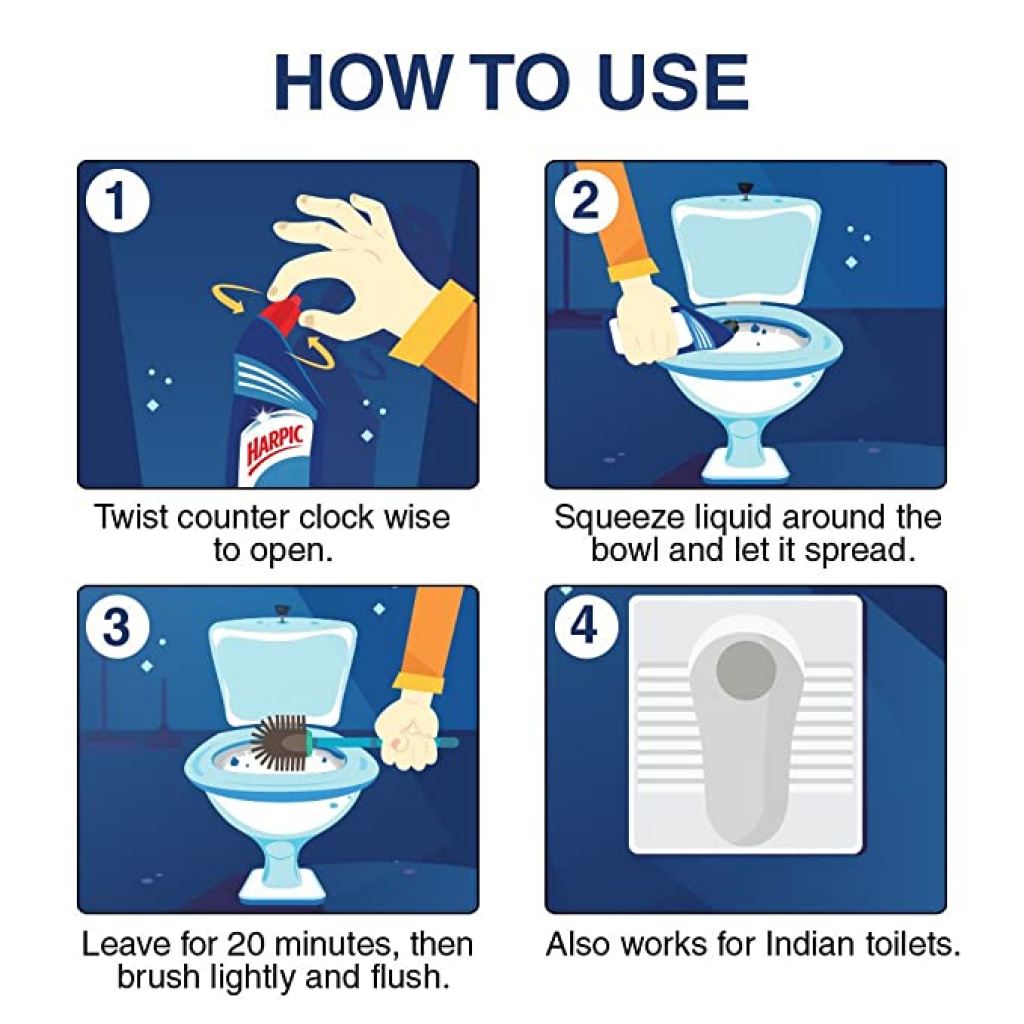 HOW TO USE

1

HARPIC

Twist counter clock wise to open.

2

Squeeze liquid around the bowl and let it spread.

3

Leave for 20 minutes, then brush lightly and flush.

4

Also works for Indian toilets.